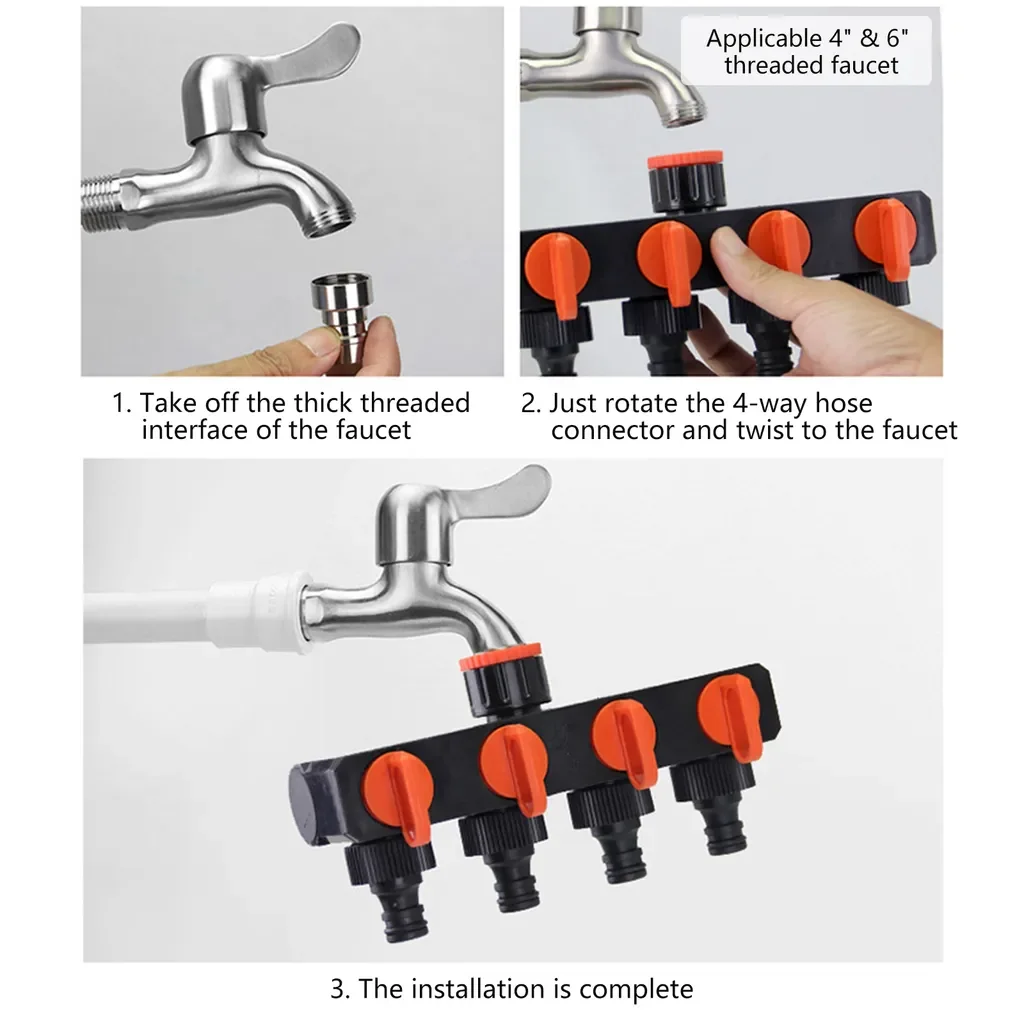 Applicable 4" & 6" threaded faucet

1. Take off the thick threaded interface of the faucet

2. Just rotate the 4-way hose connector and twist to the faucet

3. The installation is complete